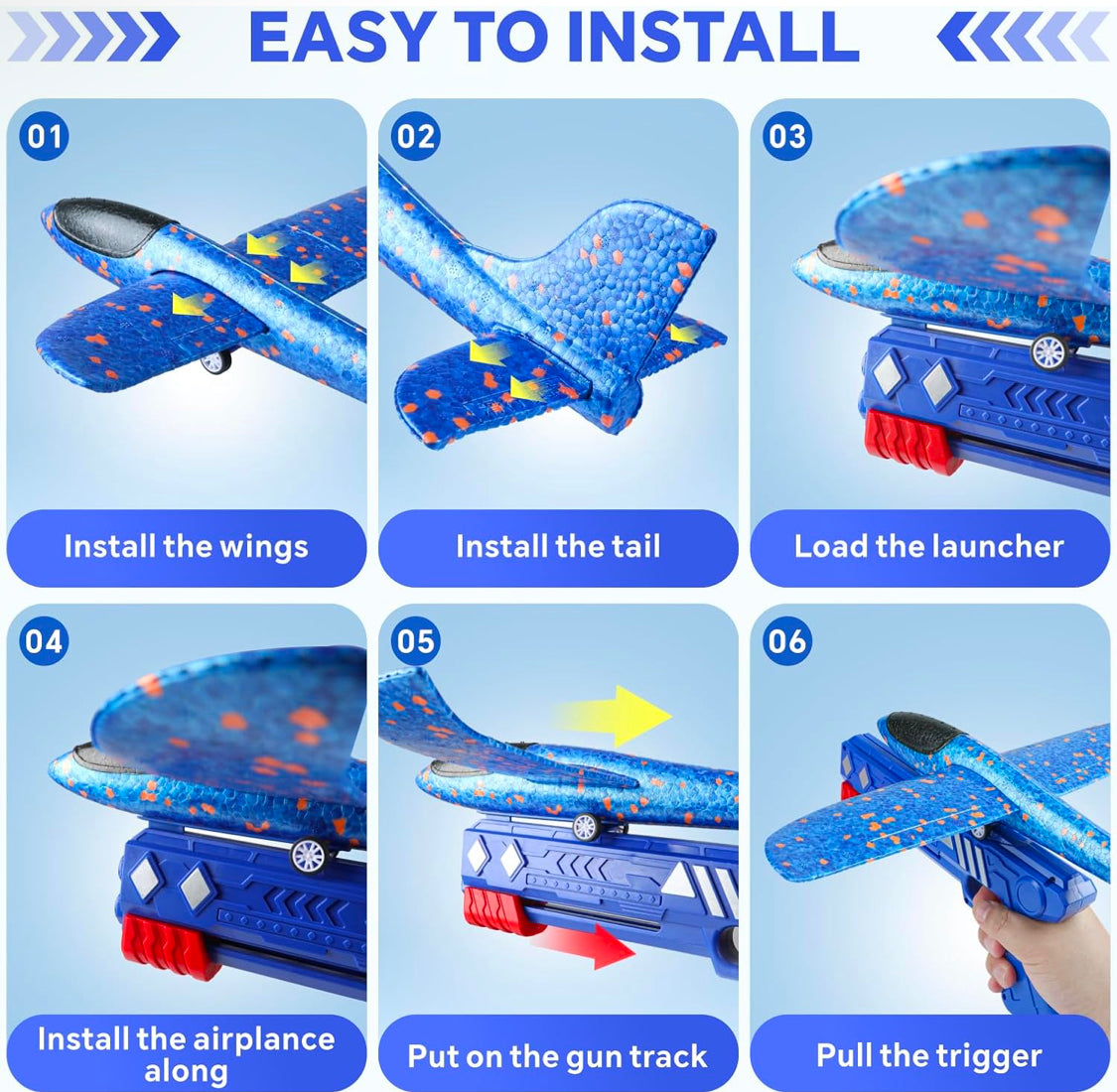 EASY TO INSTALL

01

Install the wings

02

Install the tail

03

Load the launcher

04

Install the airplance along

05

Put on the gun track

06

Pull the trigger