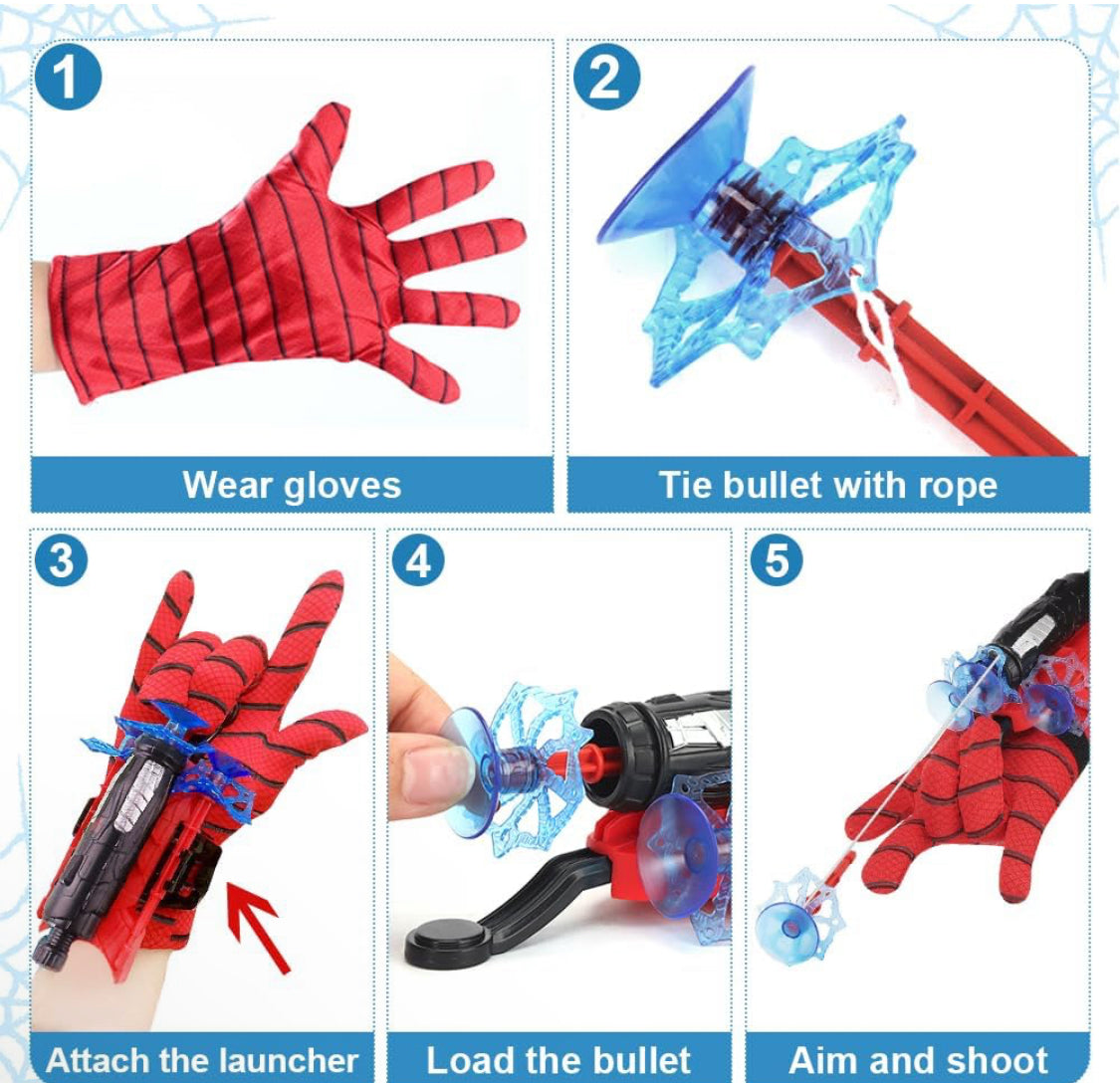 1
Wear gloves

2
Tie bullet with rope

3
Attach the launcher

4
Load the bullet

5
Aim and shoot